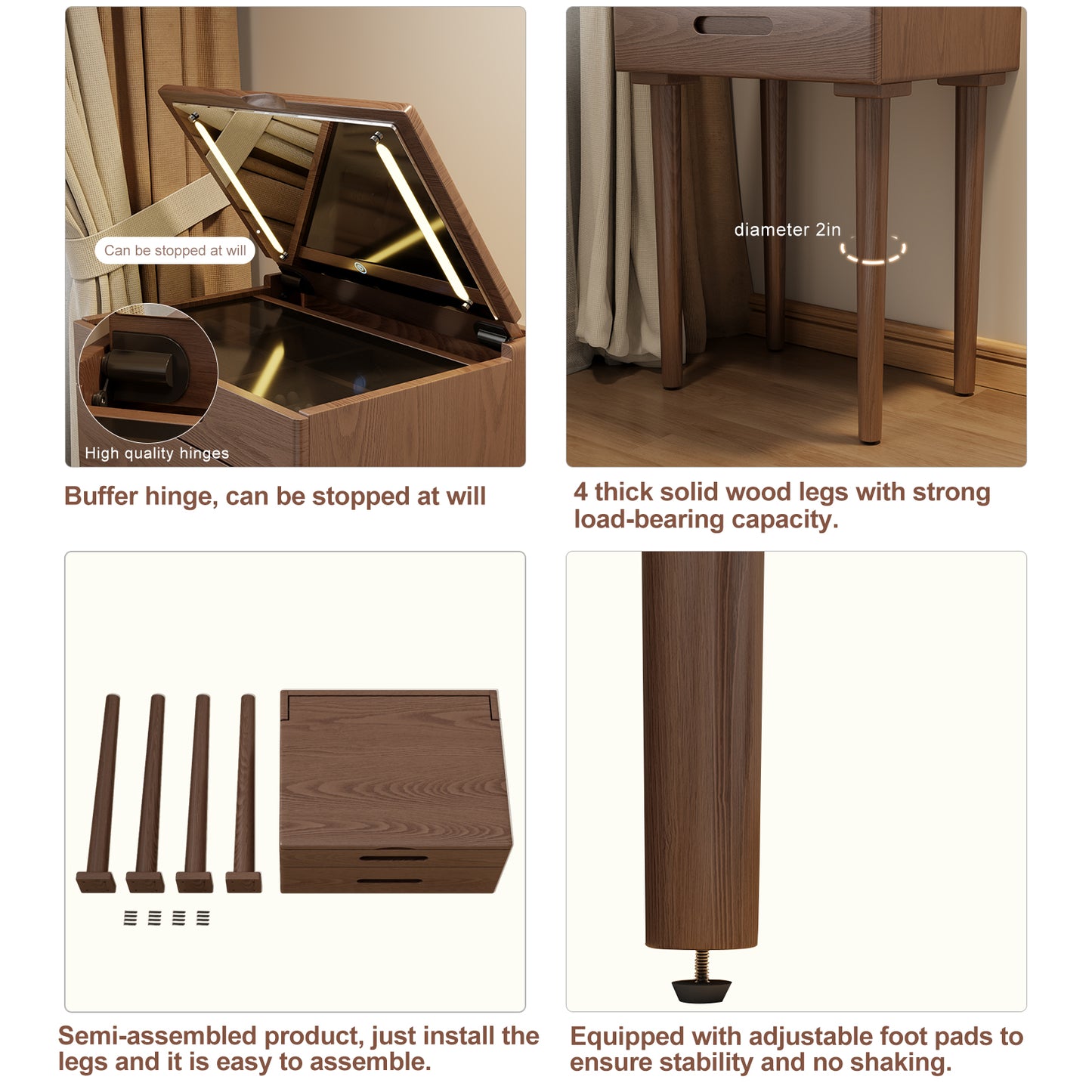 Can be stopped at will

High quality hinges

Buffer hinge, can be stopped at will

diameter 2in

4 thick solid wood legs with strong load-bearing capacity.

Semi-assembled product, just install the legs and it is easy to assemble.

Equipped with adjustable foot pads to ensure stability and no shaking.