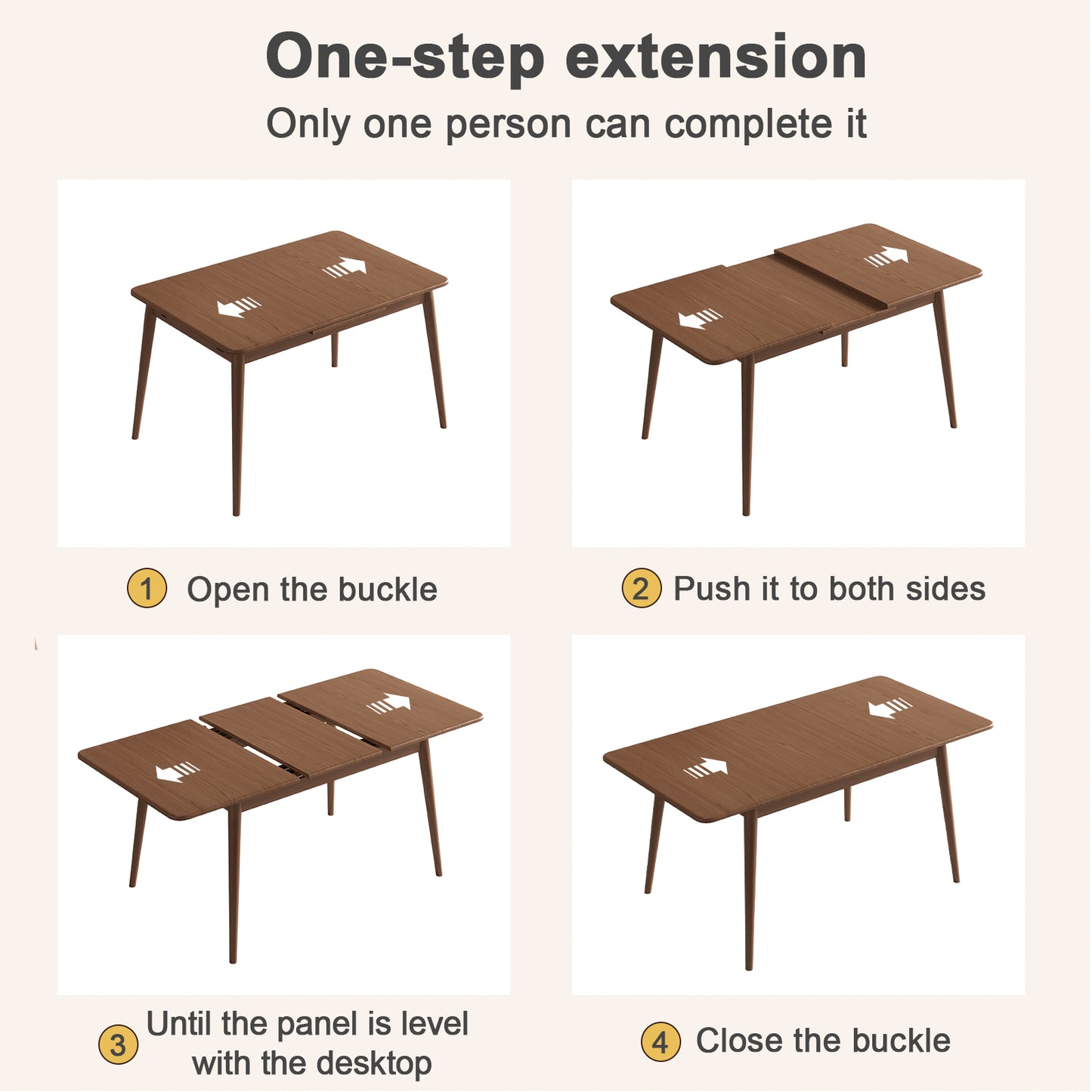 One-step extension
Only one person can complete it

1 Open the buckle

2 Push it to both sides

3 Until the panel is level with the desktop

4 Close the buckle