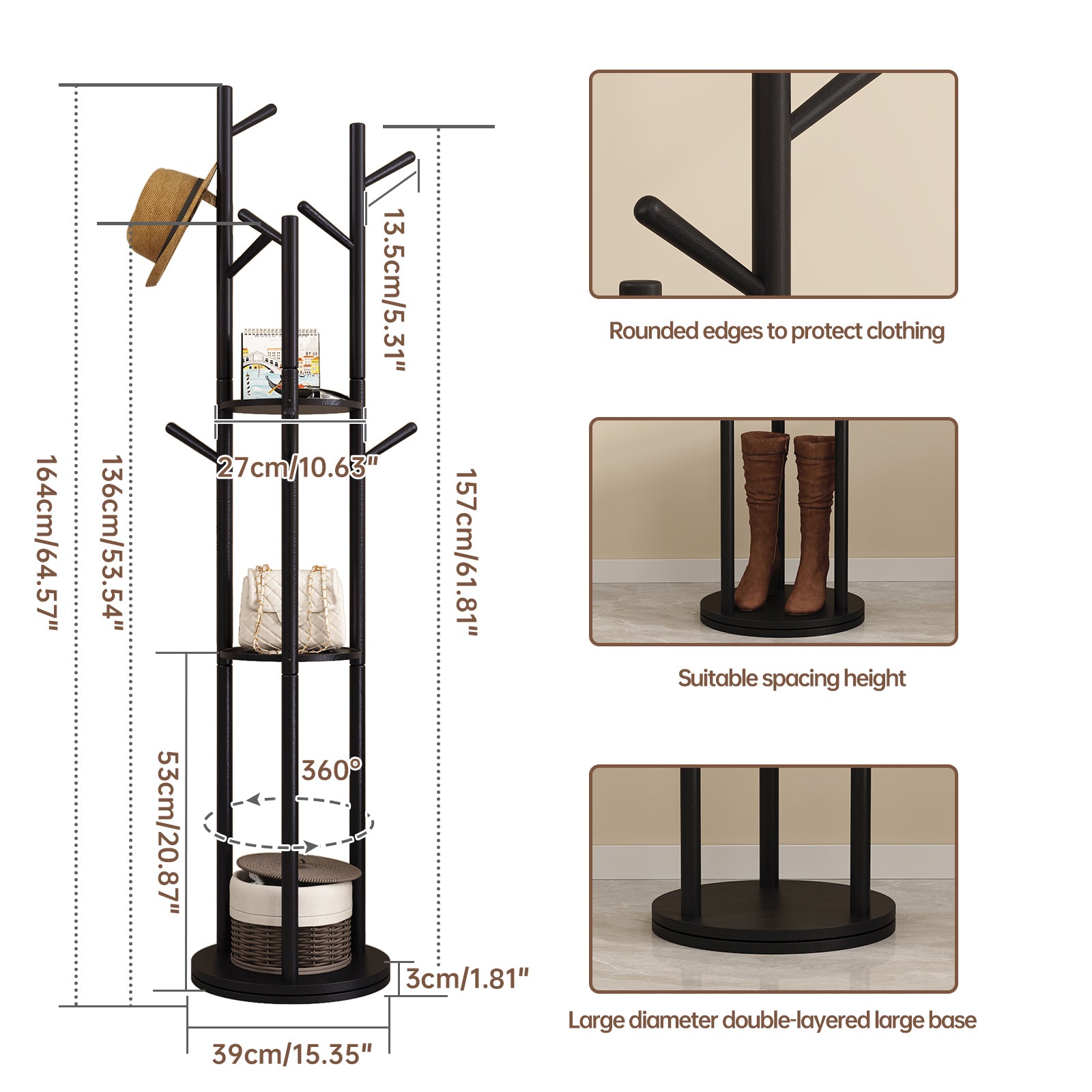 164cm/64.57"

136cm/53.54"

13.5cm/5.31"

27cm/10.63"

157cm/61.81"

53cm/20.87"

360°

3cm/1.81"

39cm/15.35"

Rounded edges to protect clothing

Suitable spacing height

Large diameter double-layered large base