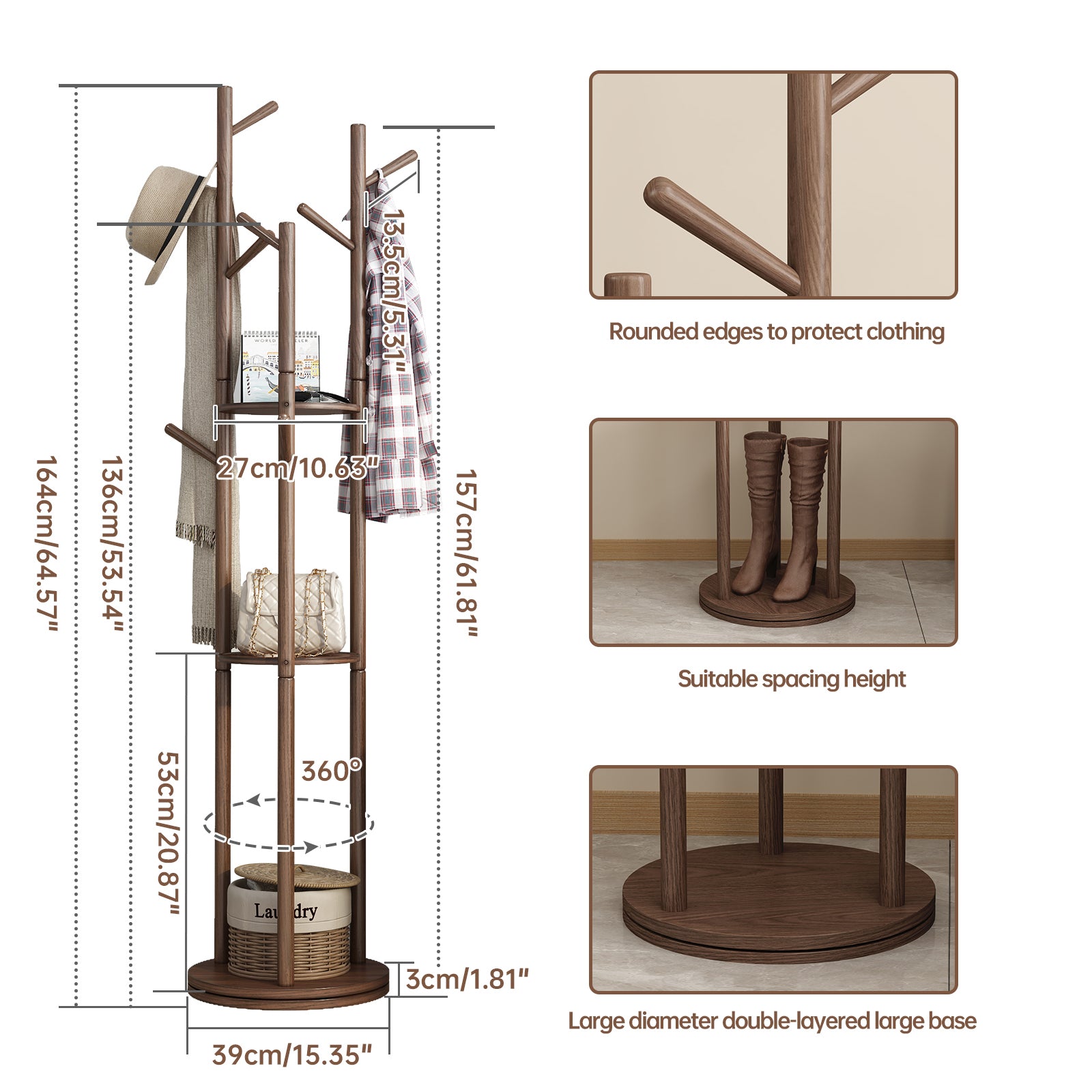 164cm/64.57"

136cm/53.54"

13.5cm/5.31"

27cm/10.63"

157cm/61.81"

53cm/20.87"

360°

Laundry

3cm/1.81"

39cm/15.35"

Rounded edges to protect clothing

Suitable spacing height

Large diameter double-layered large base